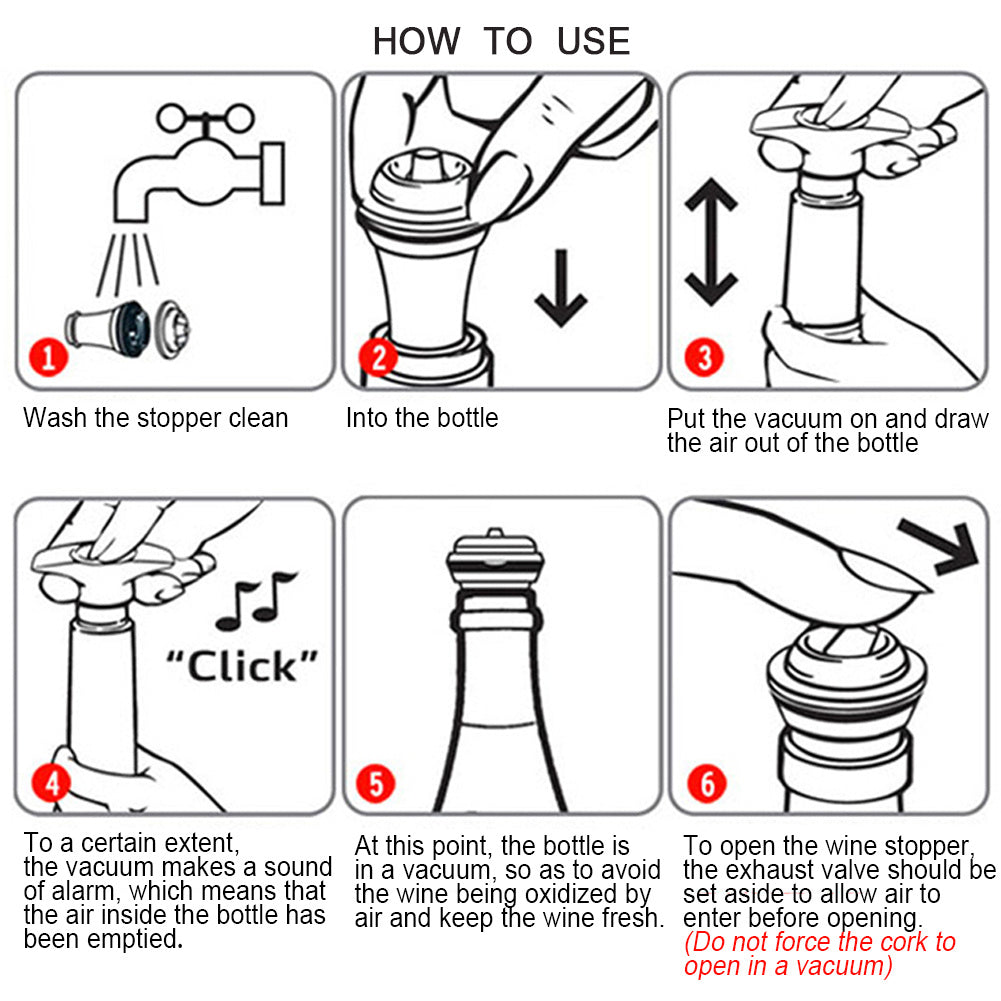 HOW TO USE

1

Wash the stopper clean

2

Into the bottle

3

Put the vacuum on and draw the air out of the bottle

"Click"

4

To a certain extent, the vacuum makes a sound of alarm, which means that the air inside the bottle has been emptied.

5

At this point, the bottle is in a vacuum, so as to avoid the wine being oxidized by air and keep the wine fresh.

6

To open the wine stopper, the exhaust valve should be set aside to allow air to enter before opening. (Do not force the cork to open in a vacuum)